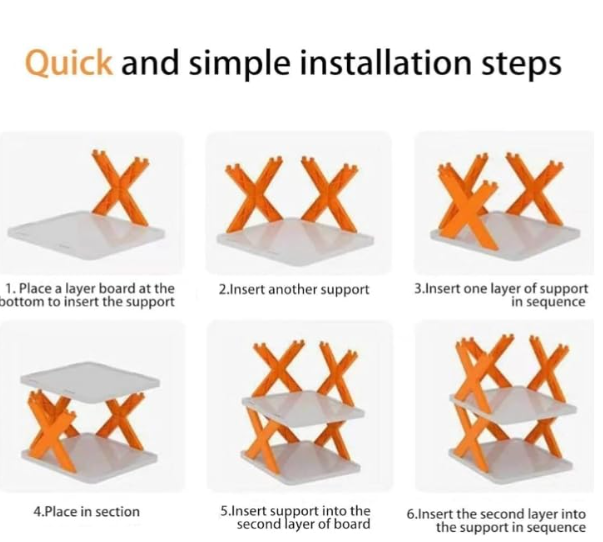 Quick and simple installation steps

1. Place a layer board at the bottom to insert the support

2.Insert another support

3.Insert one layer of support in sequence

4.Place in section

5.Insert support into the second layer of board

6.Insert the second layer into the support in sequence